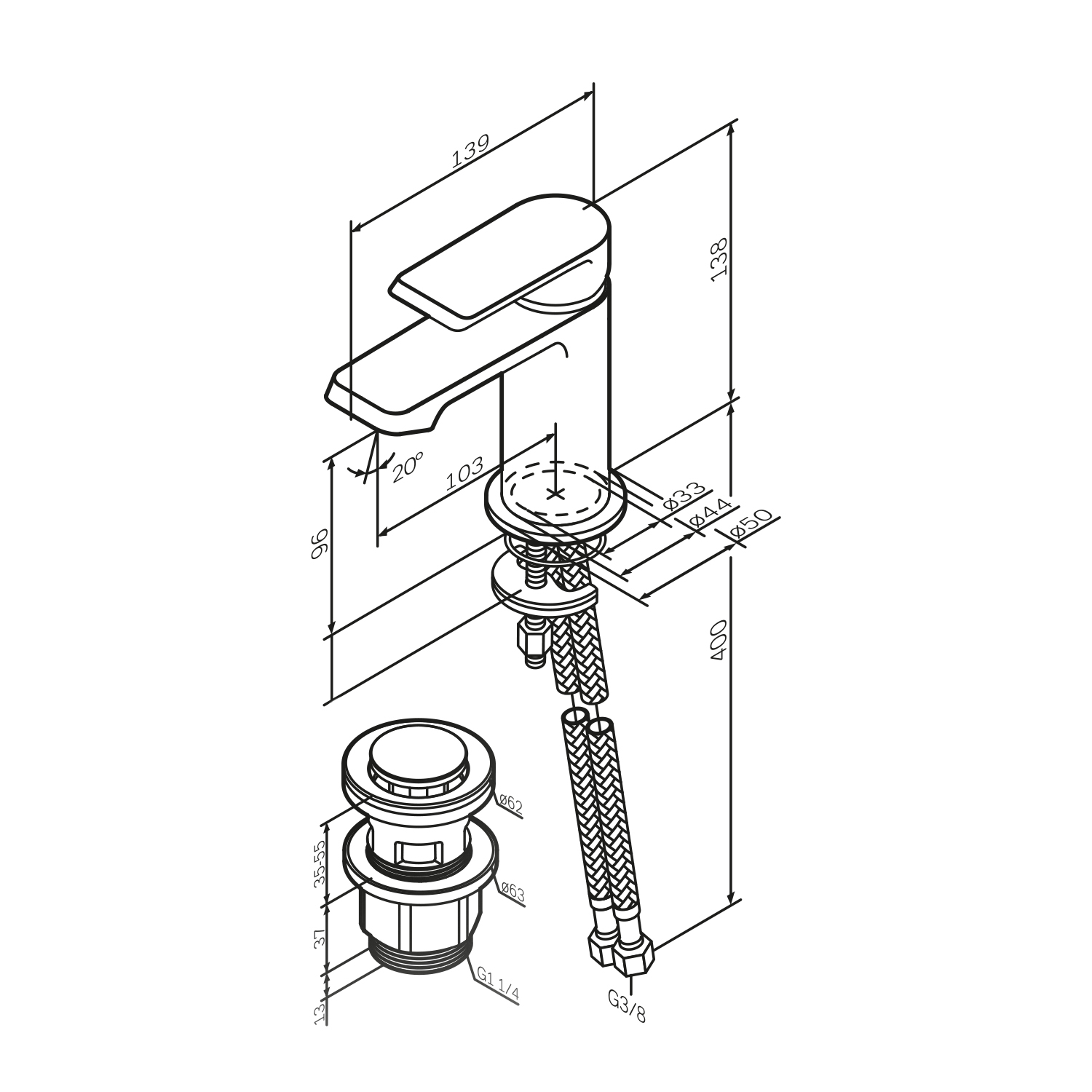 139

138

20°

103

96

ø33

ø44

ø50

400

ø62

35-55

ø63

37

G1 1/4

13

G3/8