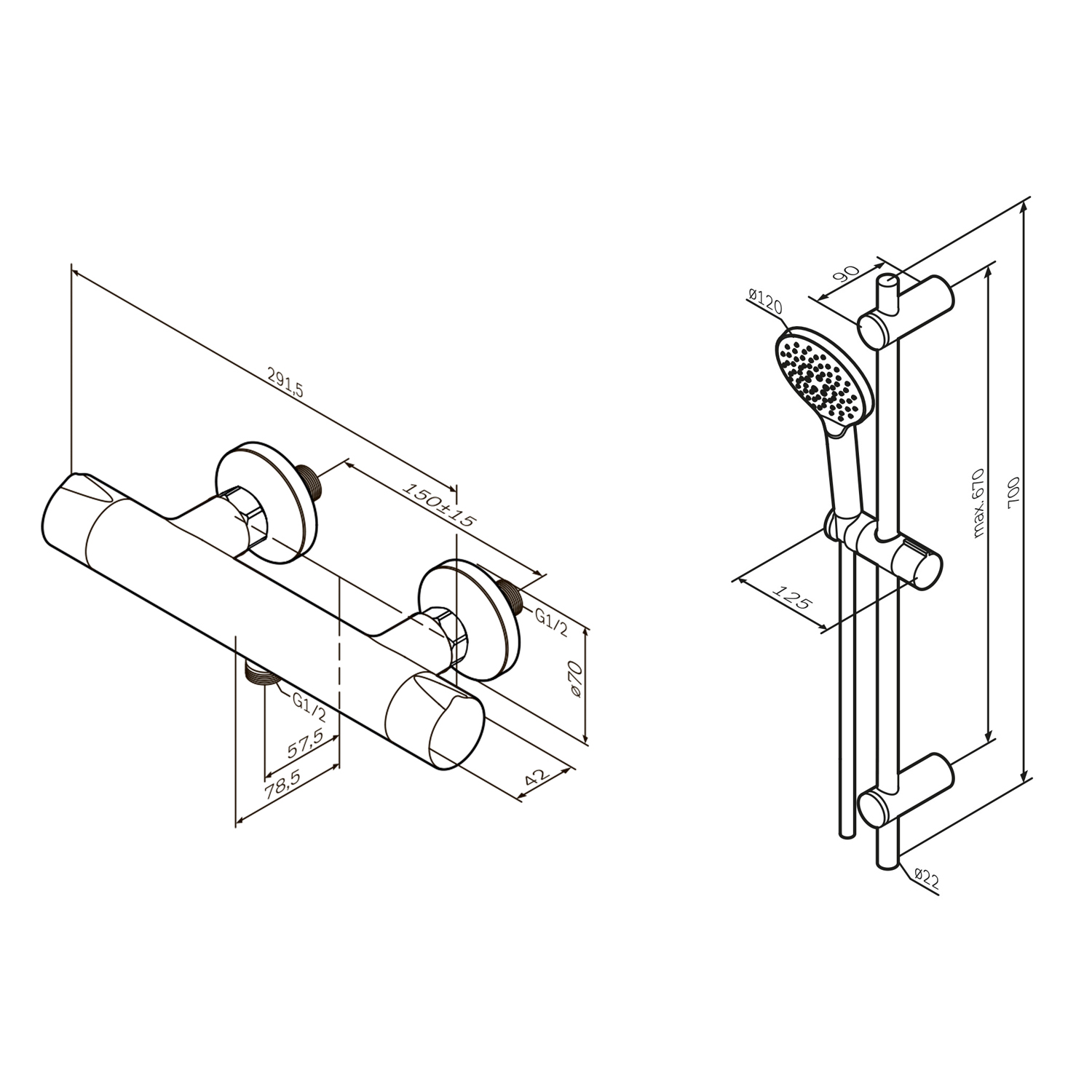 291,5

150±15

G1/2

ø70

G1/2

57,5

78,5

42

ø120

90

max. 670

700

125

ø22